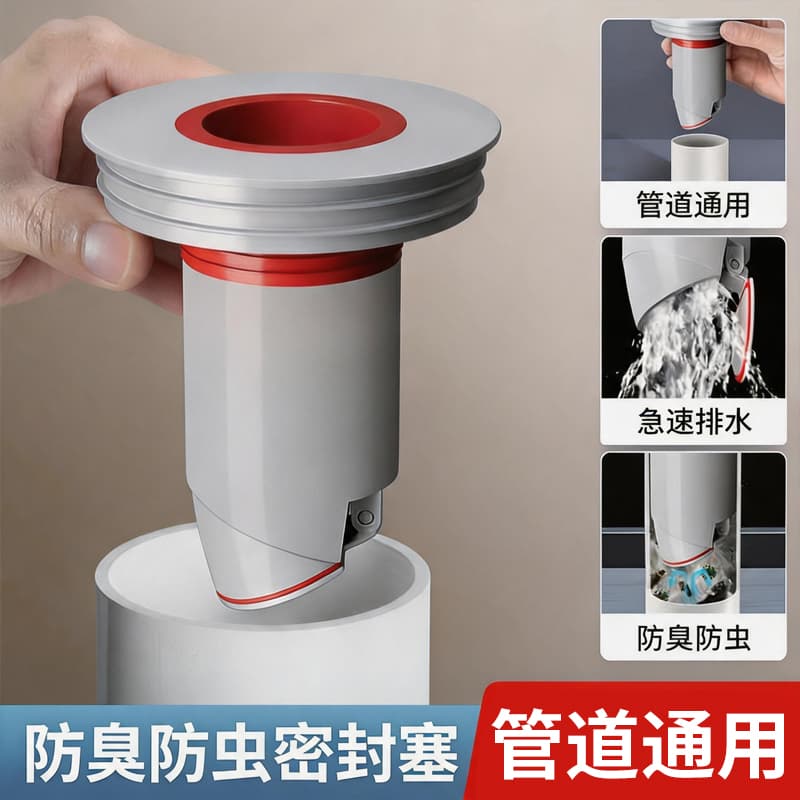 管道通用

急速排水

防臭防虫

防臭防虫密封塞

管道通用